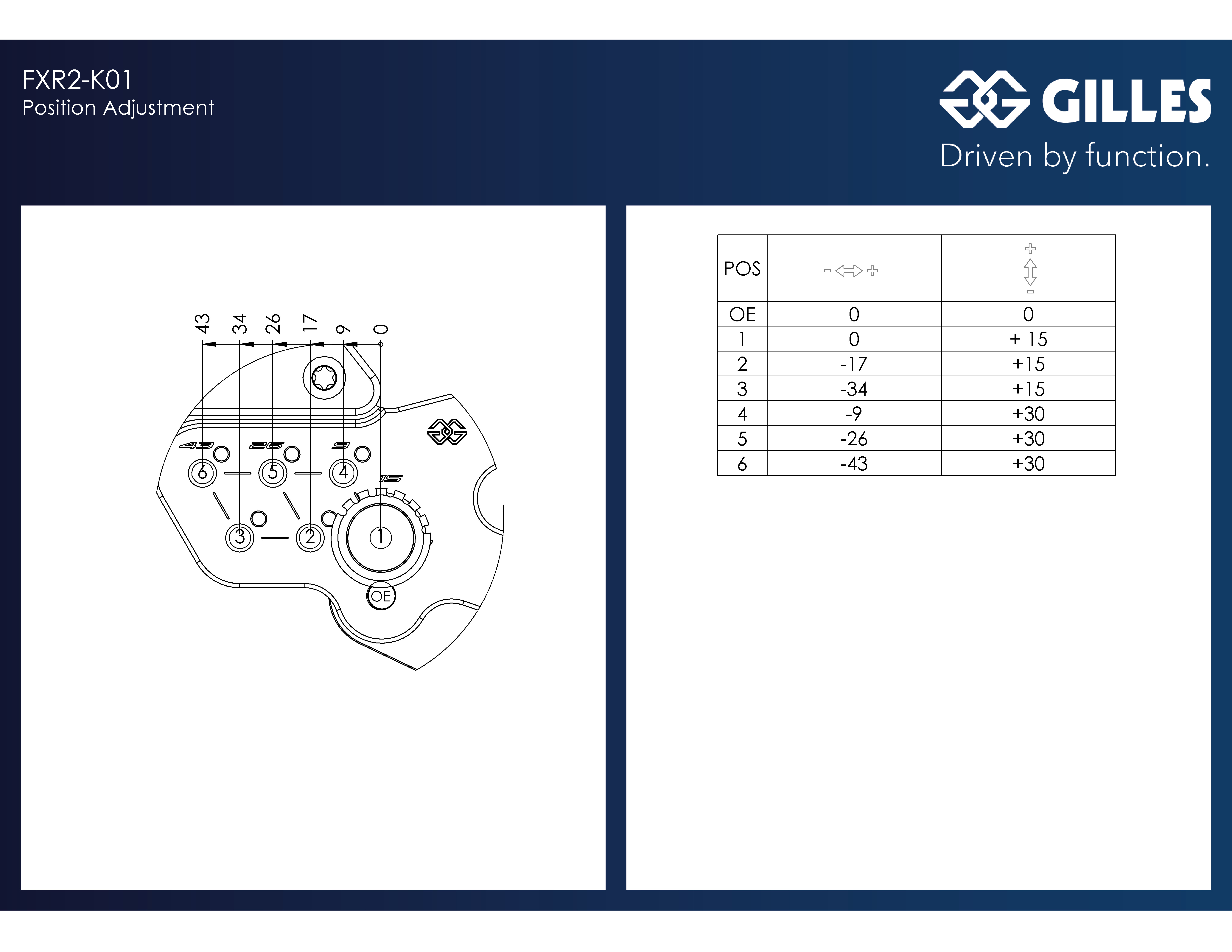 FXR2-K01
Position Adjustment

GILLES
Driven by function.

43 34 26 17 9 0

43 26 9
6 5 4
15
3 2 1
OE

| POS | - ⇔ + | + ⇕ - |
|---|---|---|
| OE | 0 | 0 |
| 1 | 0 | + 15 |
| 2 | -17 | +15 |
| 3 | -34 | +15 |
| 4 | -9 | +30 |
| 5 | -26 | +30 |
| 6 | -43 | +30 |